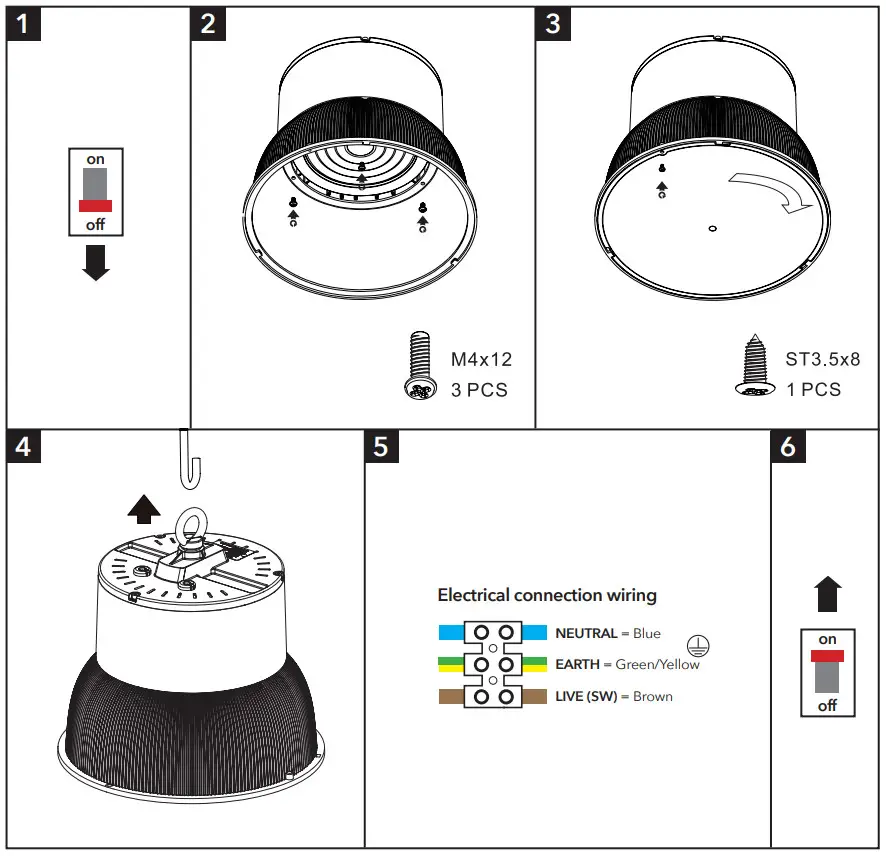 1

on

off

2

M4x12
3 PCS

3

ST3.5x8
1 PCS

4

5

Electrical connection wiring

NEUTRAL = Blue

EARTH = Green/Yellow

LIVE (SW) = Brown

6

on

off