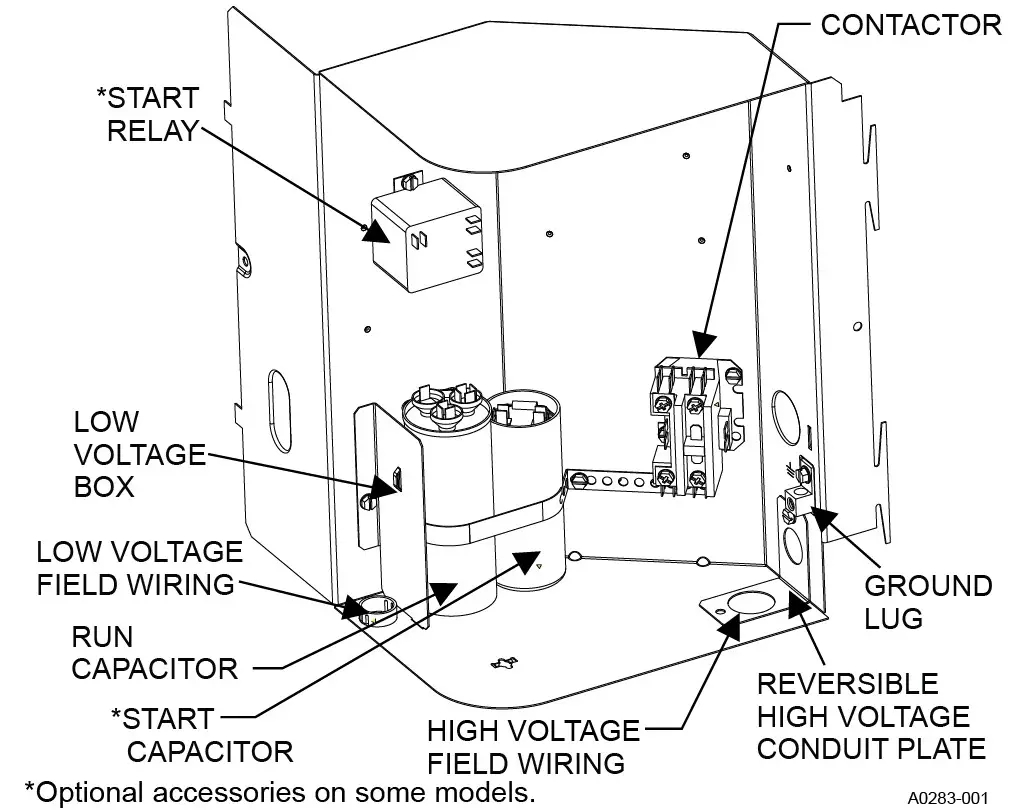 CONTACTOR

*START RELAY

LOW VOLTAGE BOX

LOW VOLTAGE FIELD WIRING

RUN CAPACITOR

*START CAPACITOR

HIGH VOLTAGE FIELD WIRING

GROUND LUG

REVERSIBLE HIGH VOLTAGE CONDUIT PLATE

*Optional accessories on some models.

A0283-001