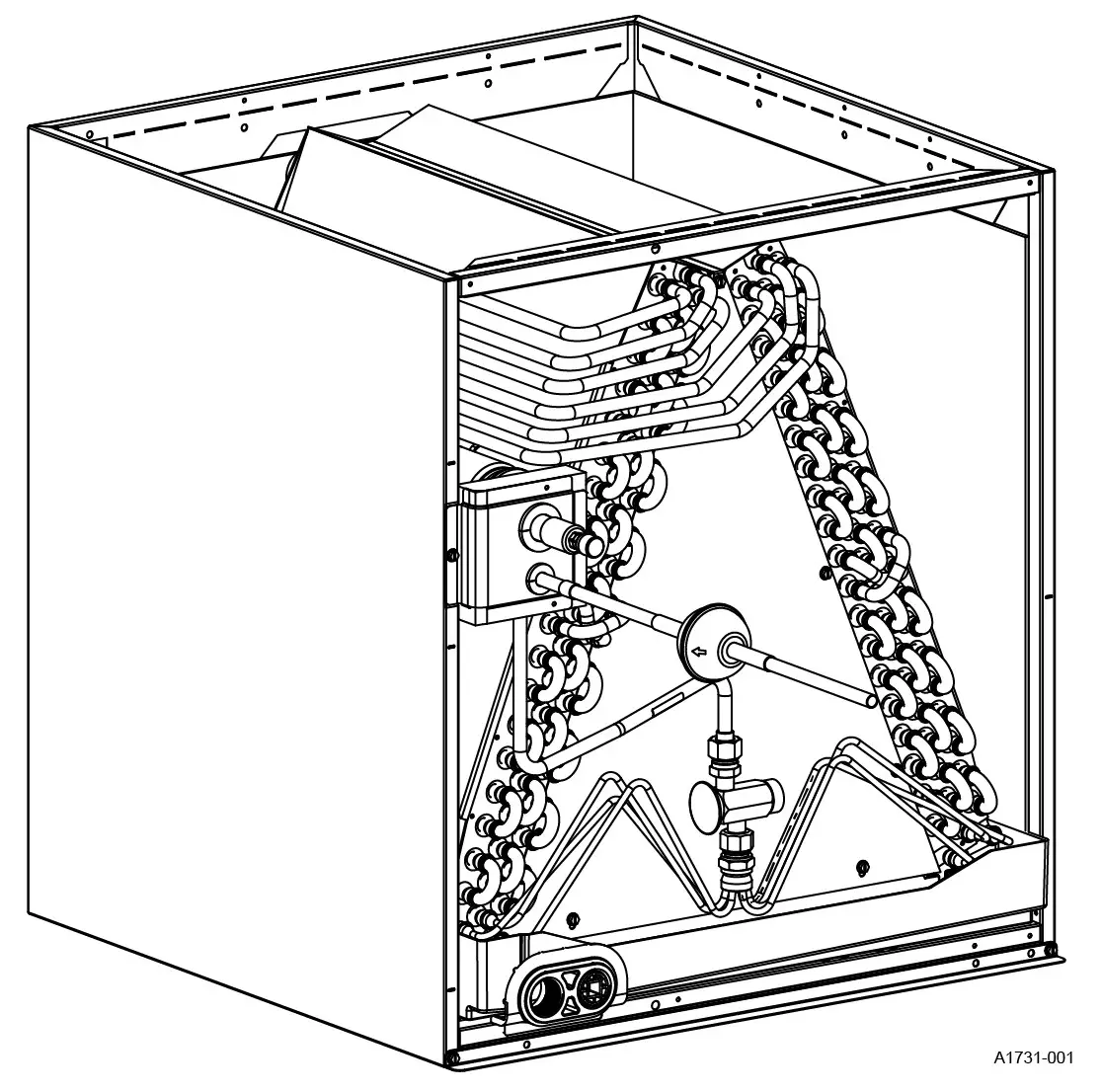 A1731-001