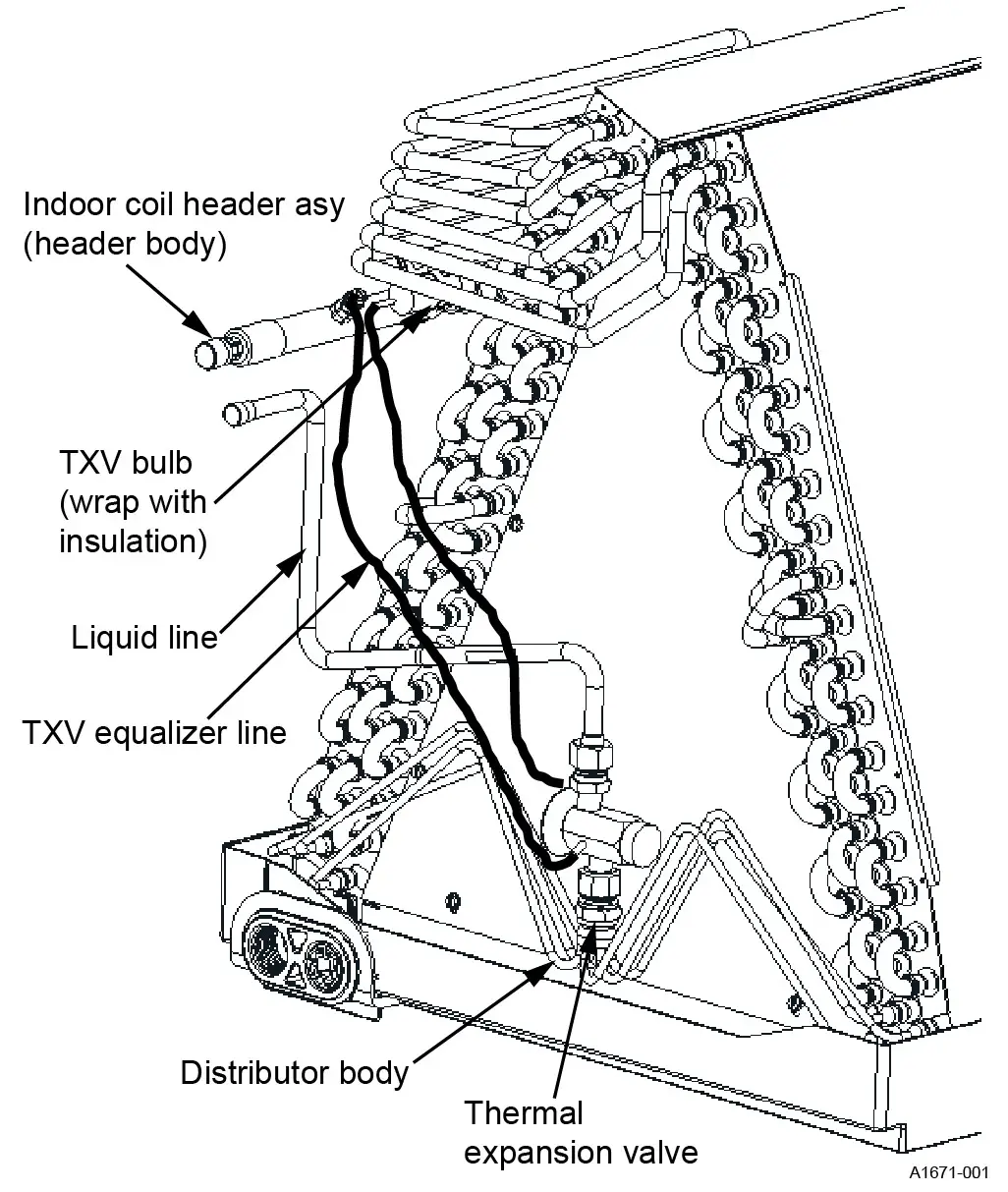 Indoor coil header asy
(header body)

TXV bulb
(wrap with
insulation)

Liquid line

TXV equalizer line

Distributor body

Thermal
expansion valve

A1671-001