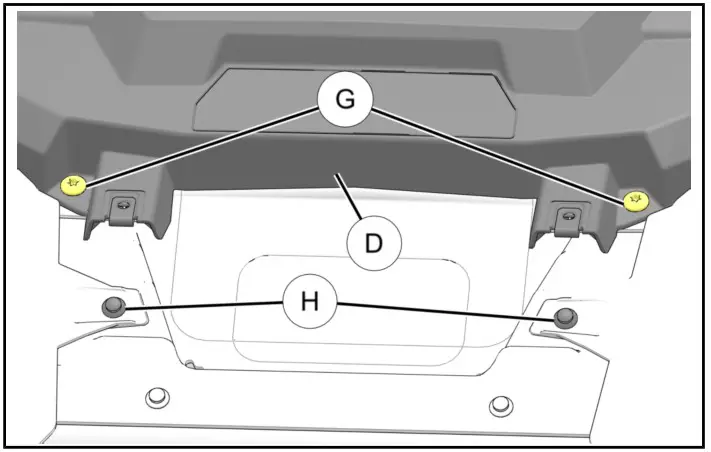 G
D
H