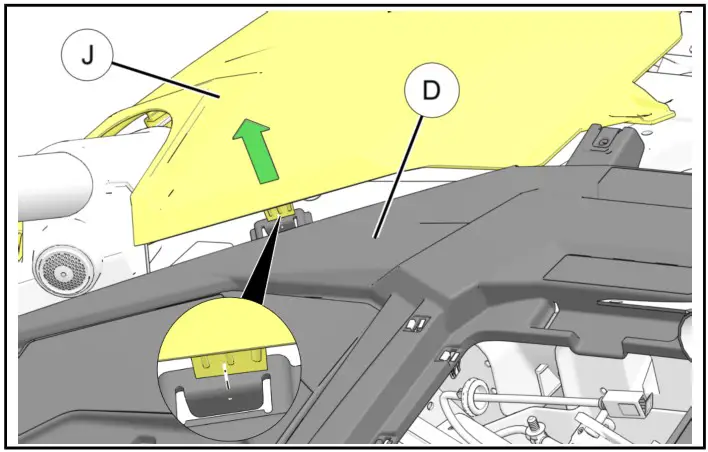 J

D