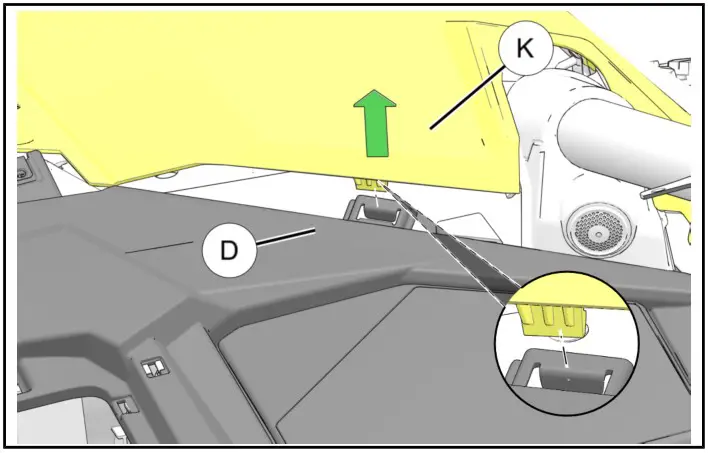 K

D