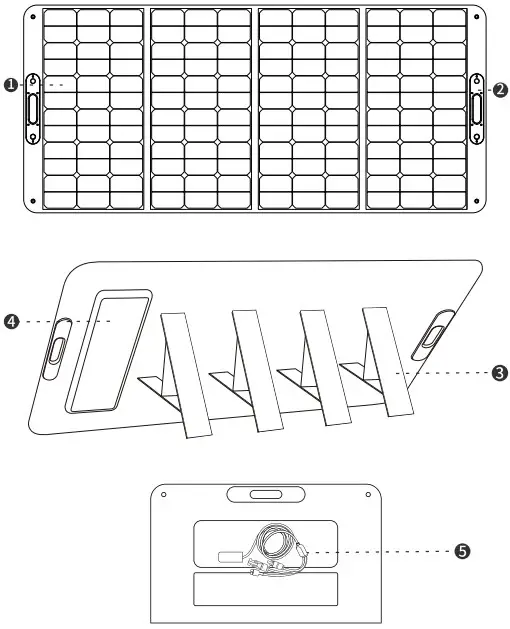 1
2
4
3
5