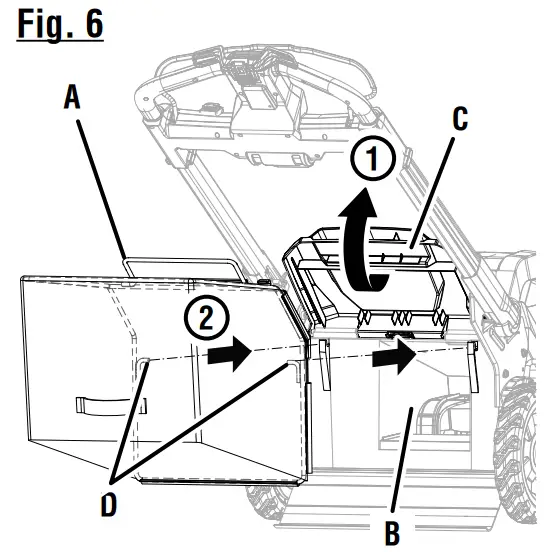 Fig. 6

A

C

1

2

D

B