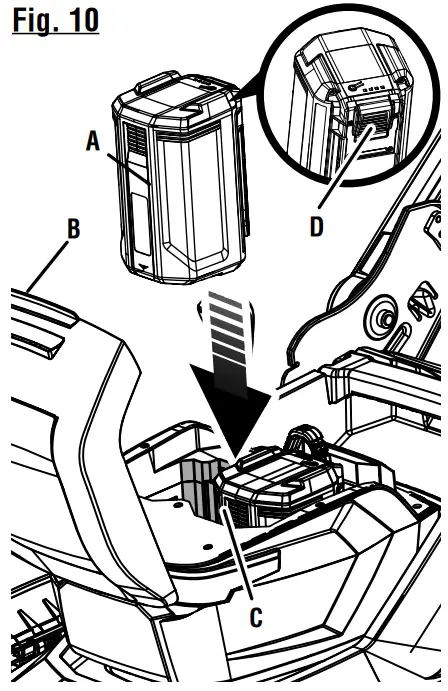 Fig. 10

A

B

D

C