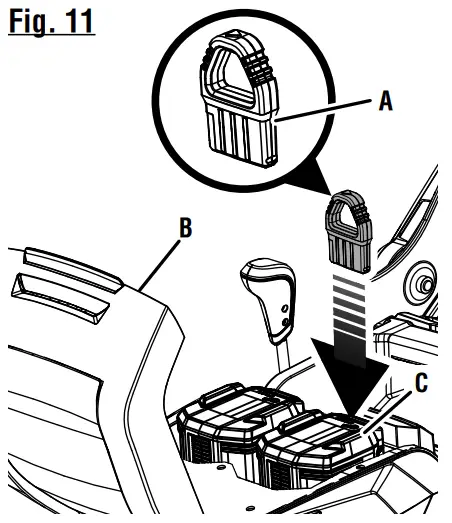 Fig. 11

A

B

C