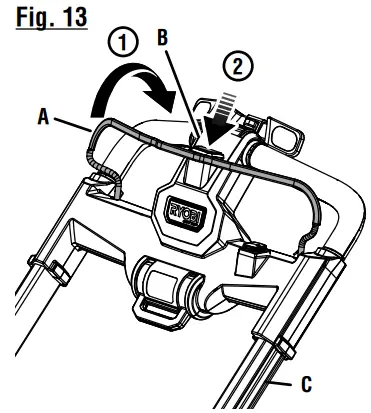 Fig. 13

1

B

2

A

RYOBI

C