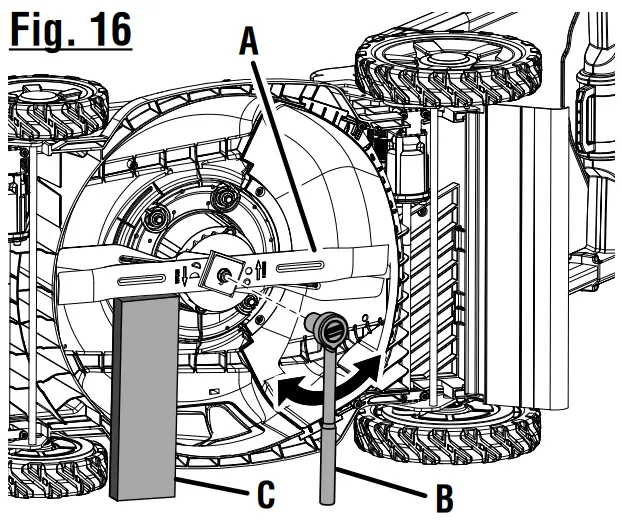 Fig. 16

A

C

B