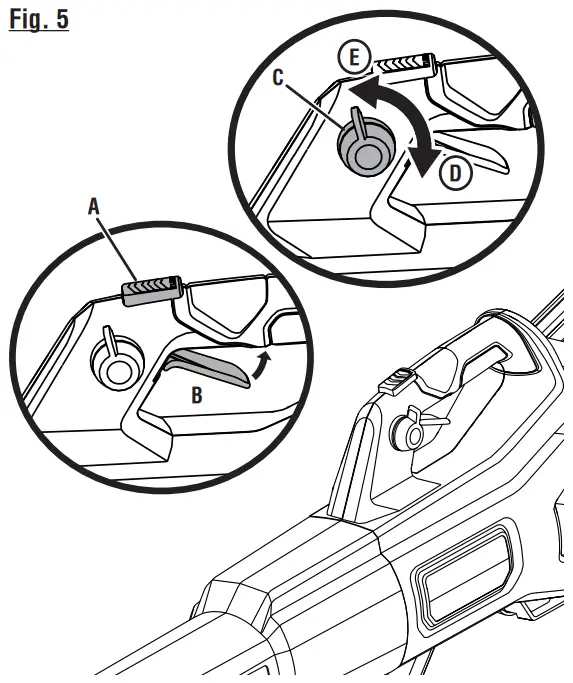 Fig. 5

E

C

D

A

B