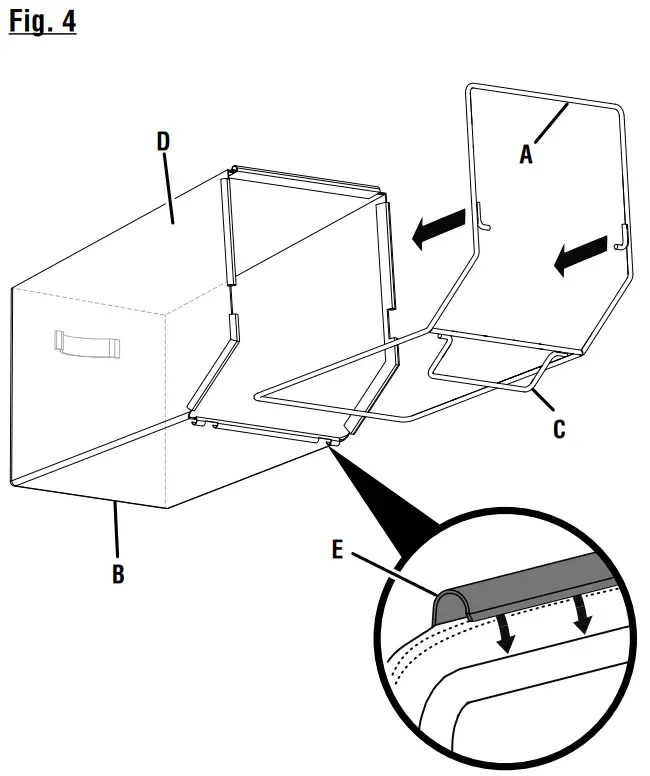 Fig. 4

D

A

C

B

E