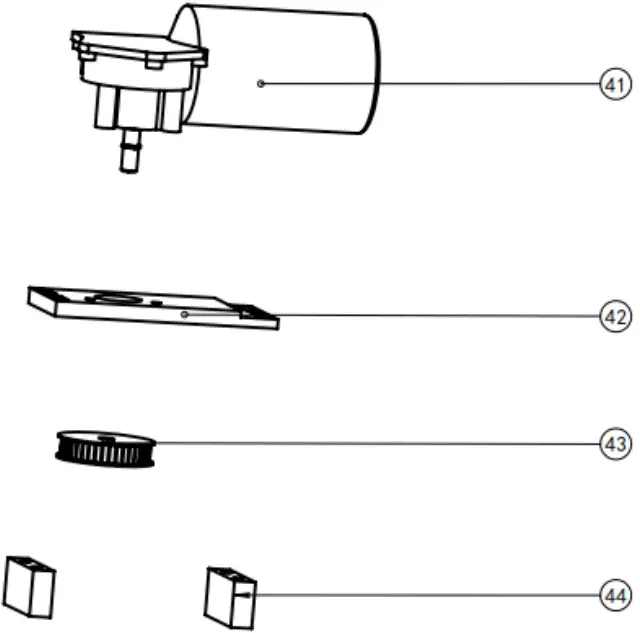 41

42

43

44