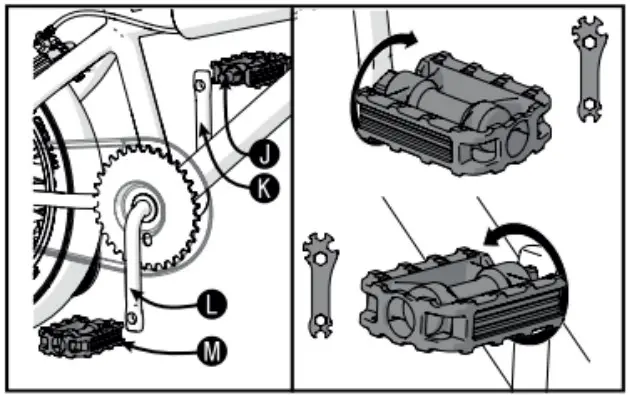 J
K
L
M