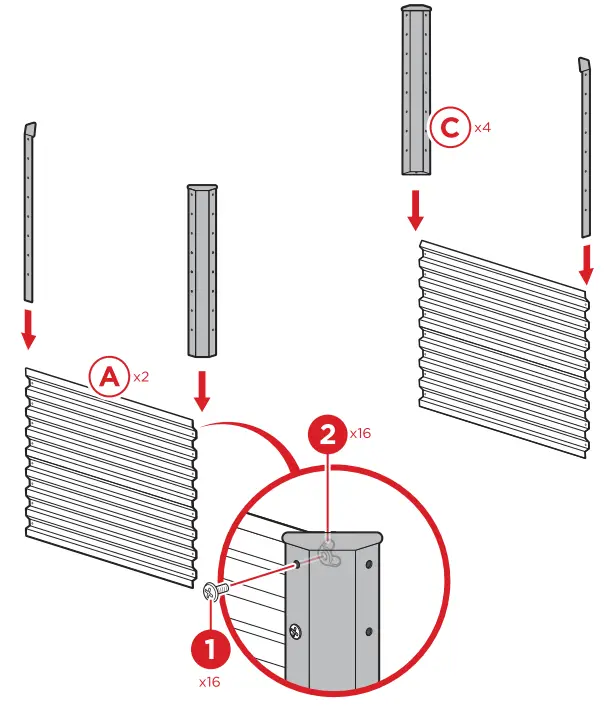 C x4

A x2

2 x16

1 x16