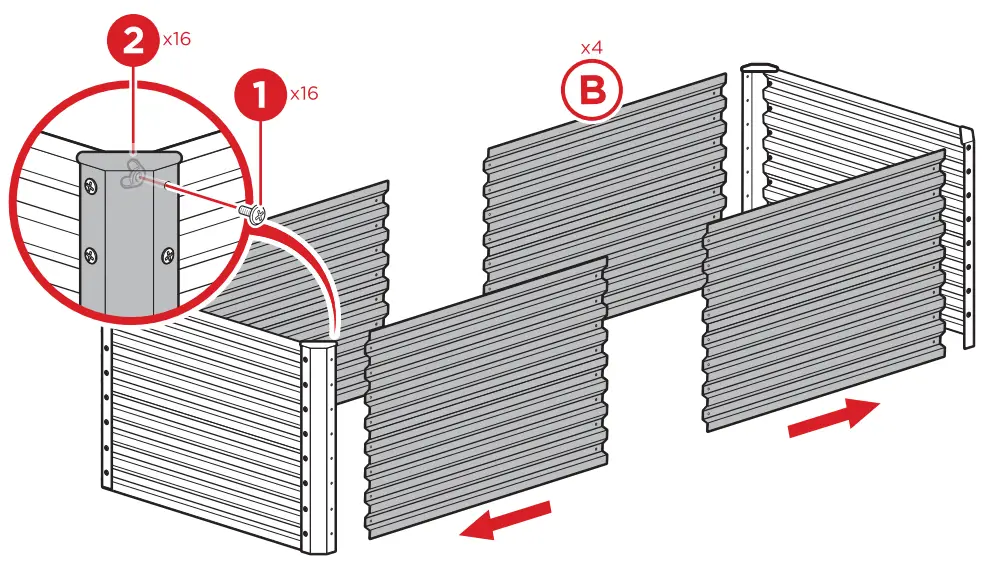 2 x16
1 x16
x4
B