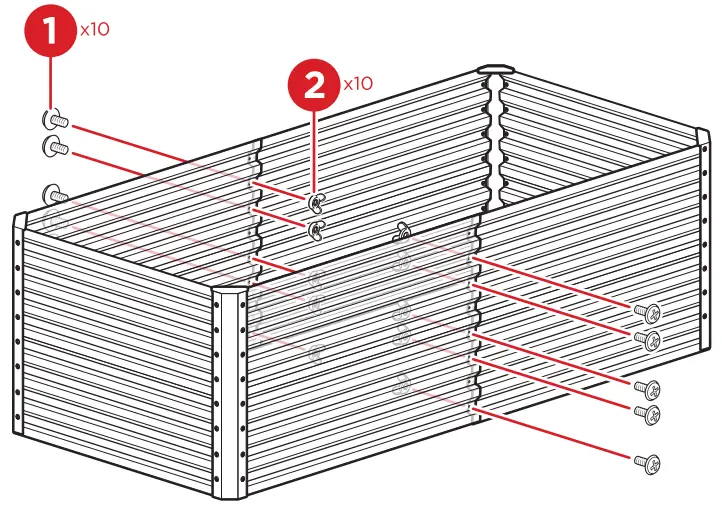 1 x10
2 x10