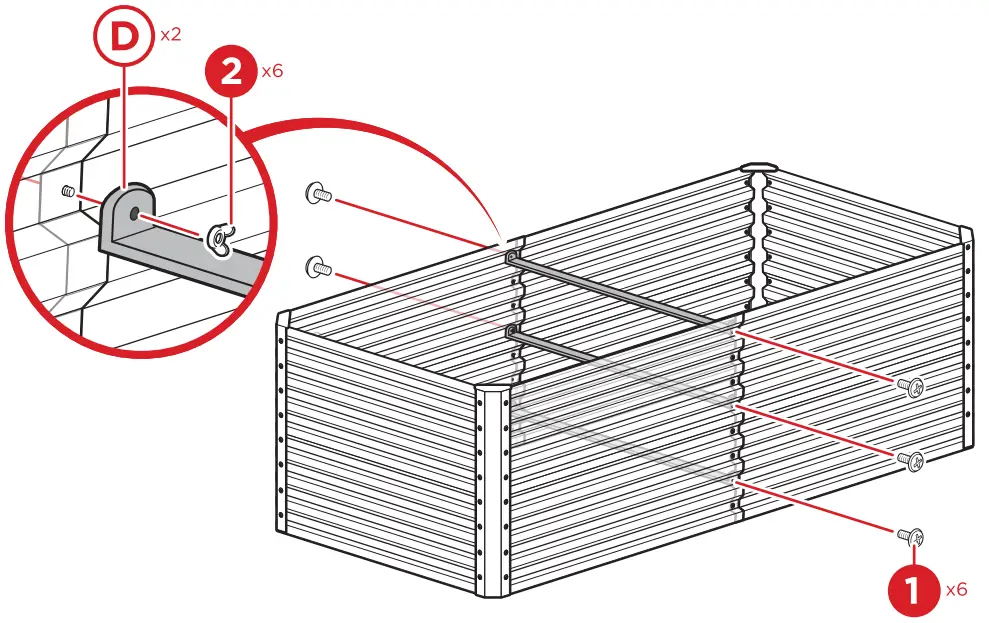 D x2
2 x6
1 x6