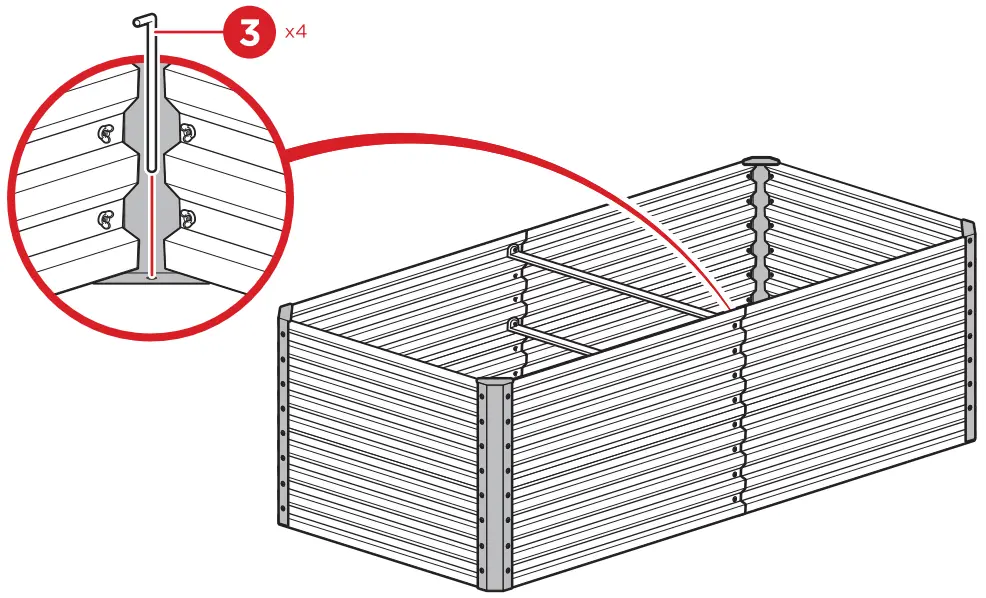 3 x4