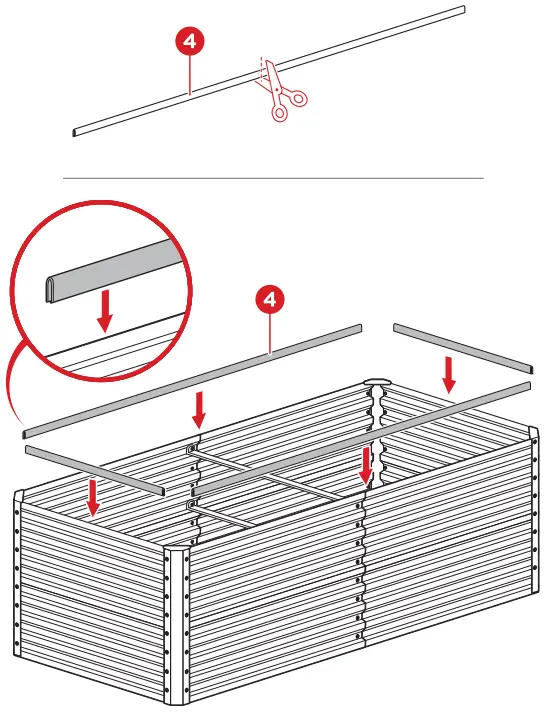 4

4