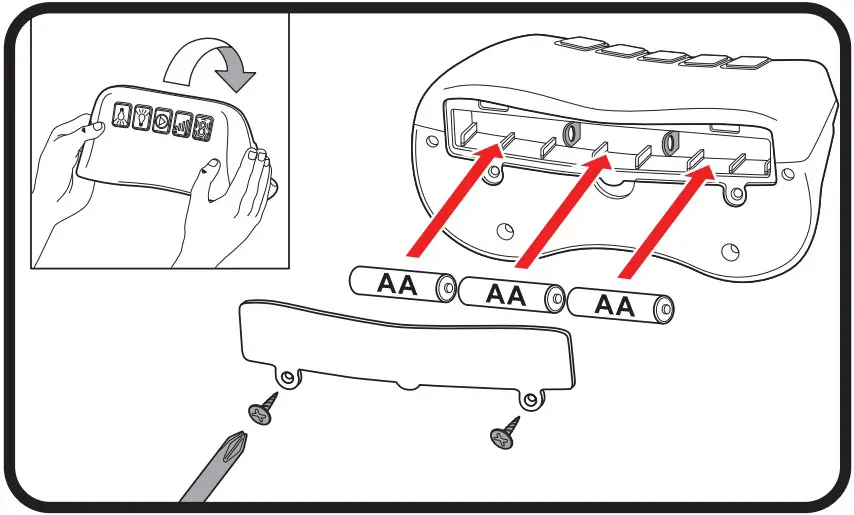 AA
AA
AA