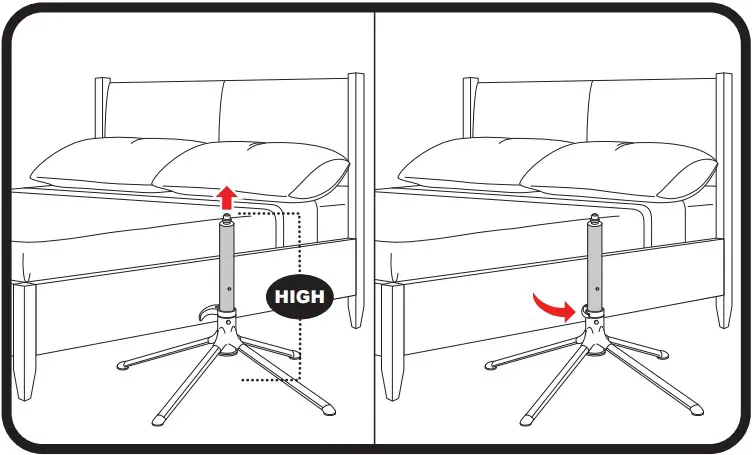 HIGH