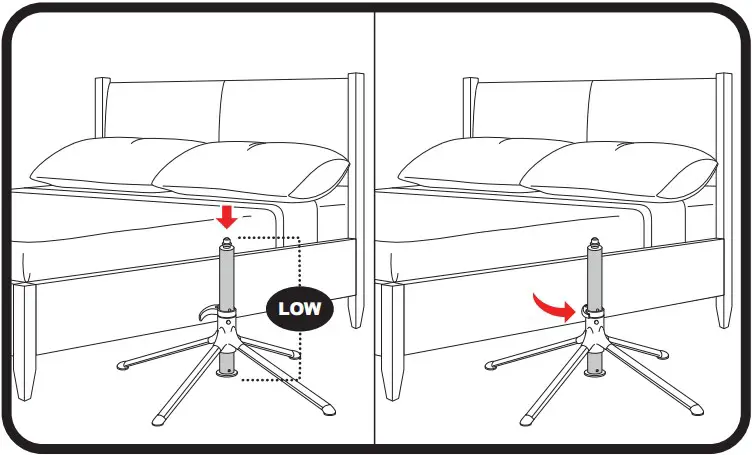 LOW