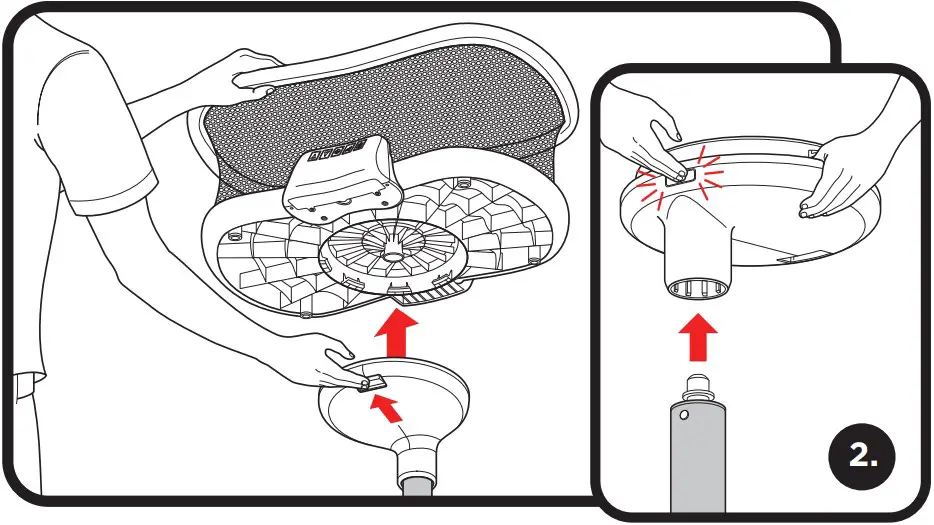 2.