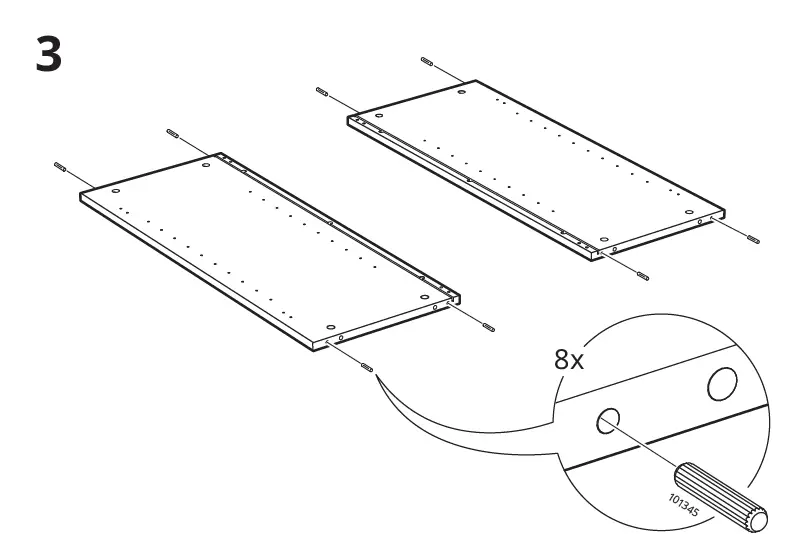 3

8x

101345