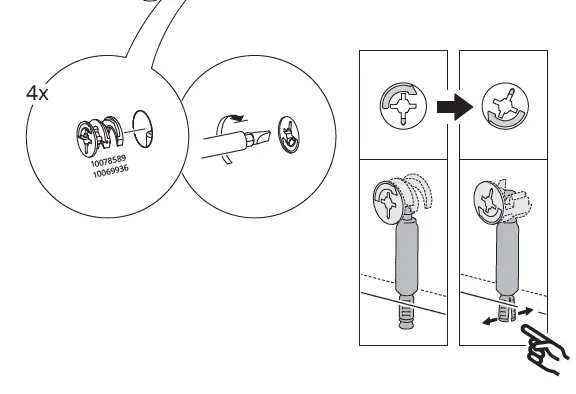 4x

10078589
10069936