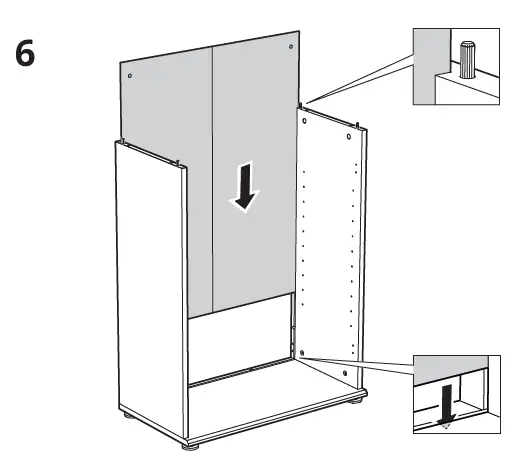 6