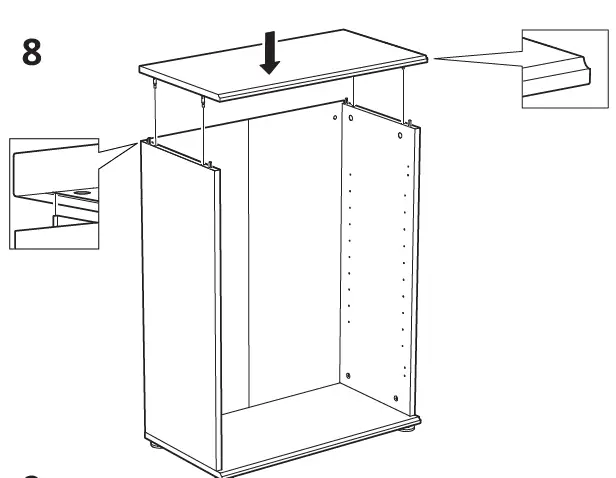 8