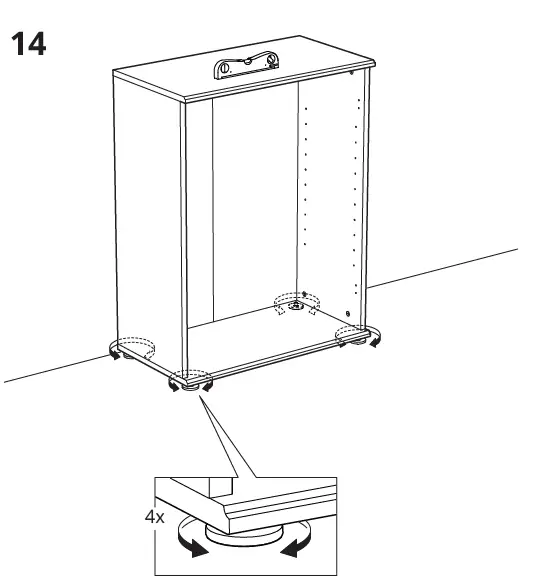 14

4x