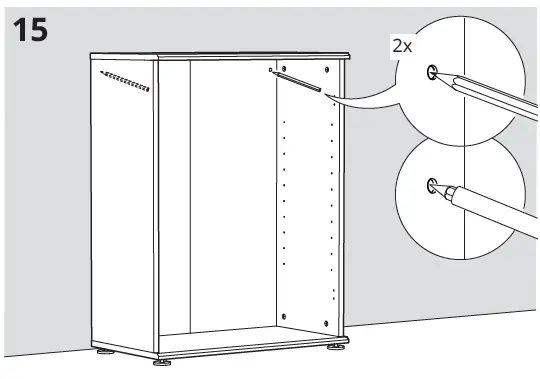 15

2x