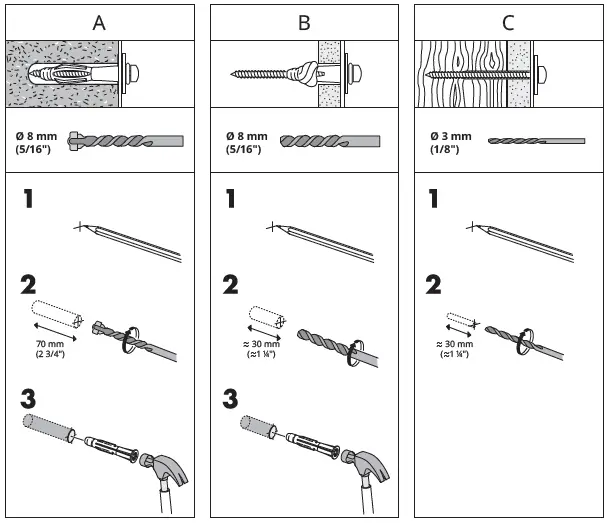 A

Ø 8 mm
(5/16")

1

2

70 mm
(2 3/4")

3

B

Ø 8 mm
(5/16")

1

2

≈ 30 mm
(≈1 ¼")

3

C

Ø 3 mm
(1/8")

1

2

≈ 30 mm
(≈1 ¼")