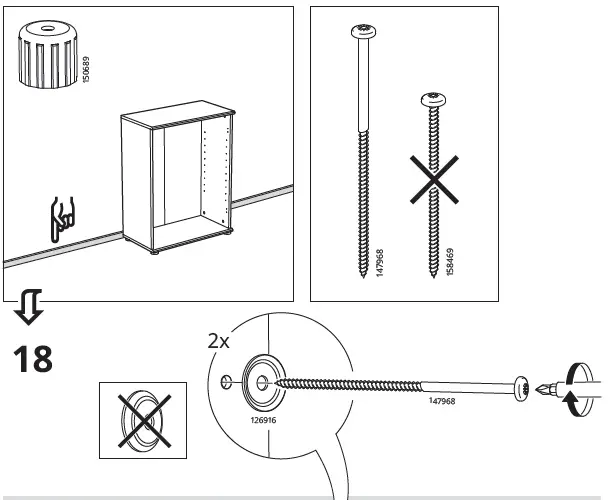 150689

147968

158469

18

2x

126916

147968