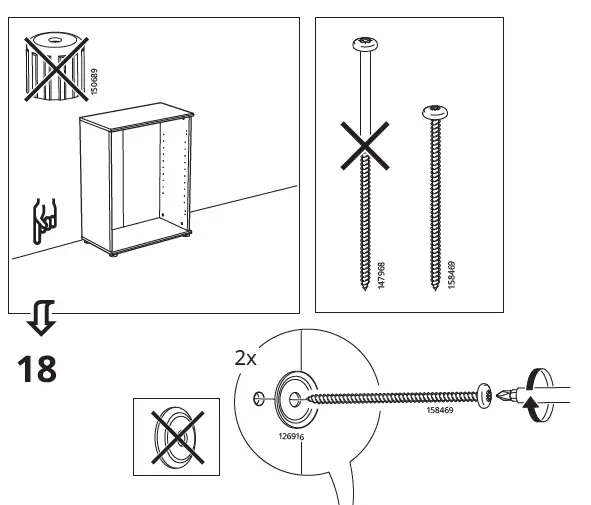 150689

147968

158469

18

2x

126916

158469