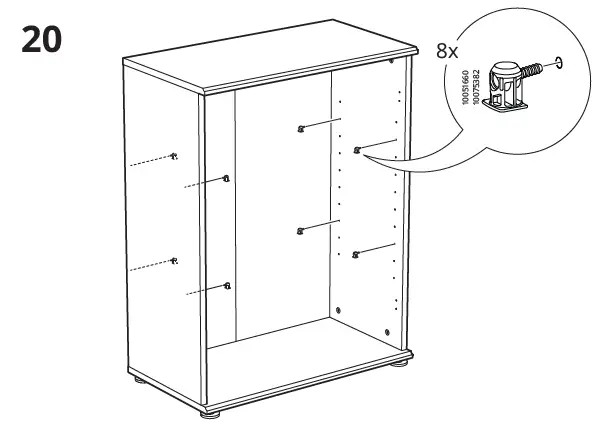 20

8x

10051660
10075382