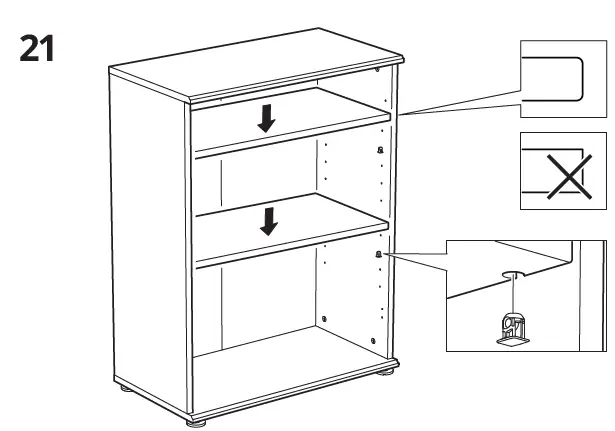 21