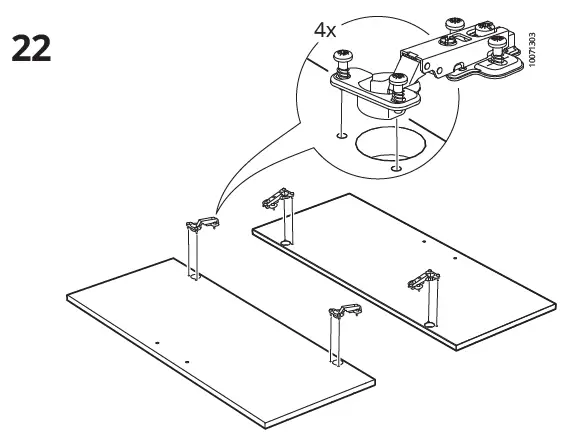 22

4x

10071303