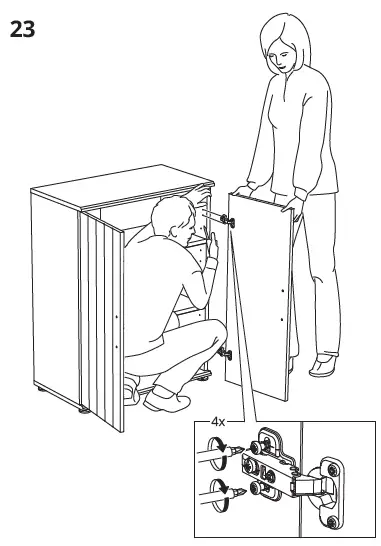 23

4x