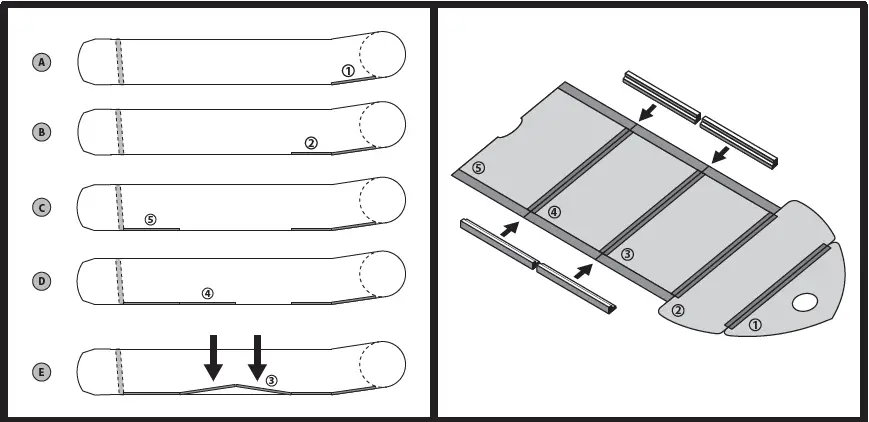 A ①
B ②
C ⑤
D ④
E ③

⑤ ④ ③ ② ①