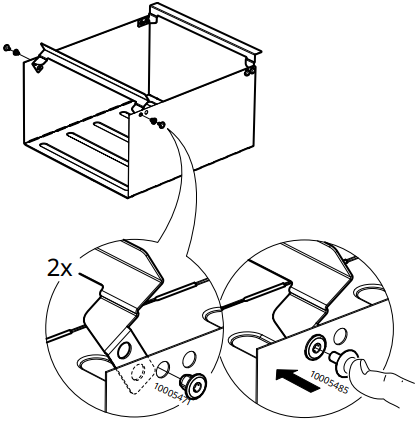 2x

10005471

10005485