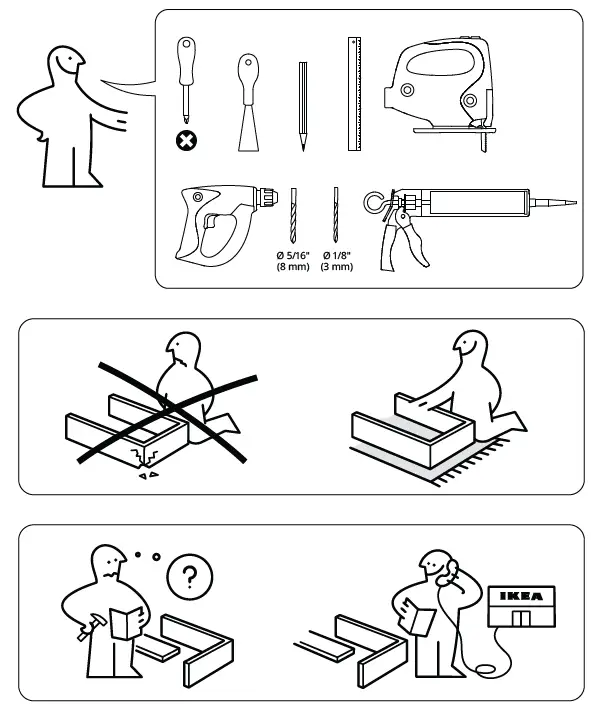 Ø 5/16"
(8 mm)

Ø 1/8"
(3 mm)

?

IKEA