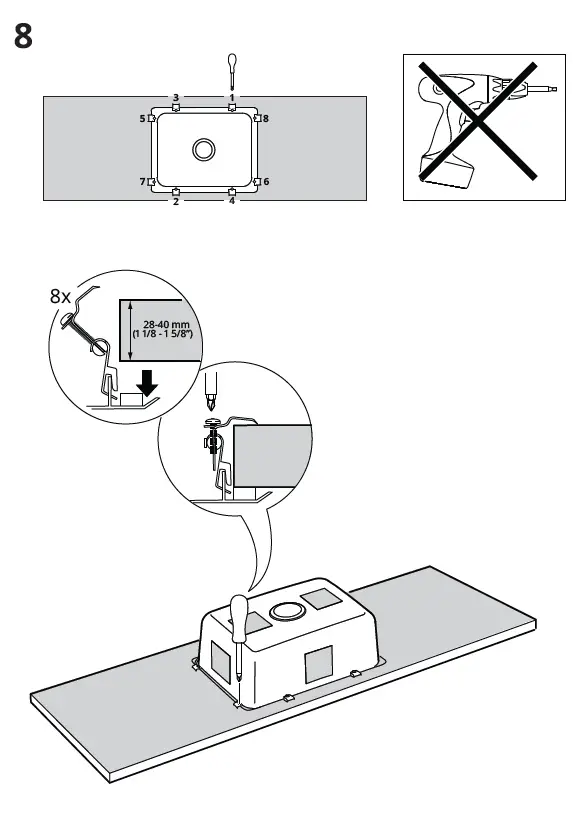 8

3 1
5 8
7 6
2 4

8x

28-40 mm
(1 1/8 - 1 5/8")