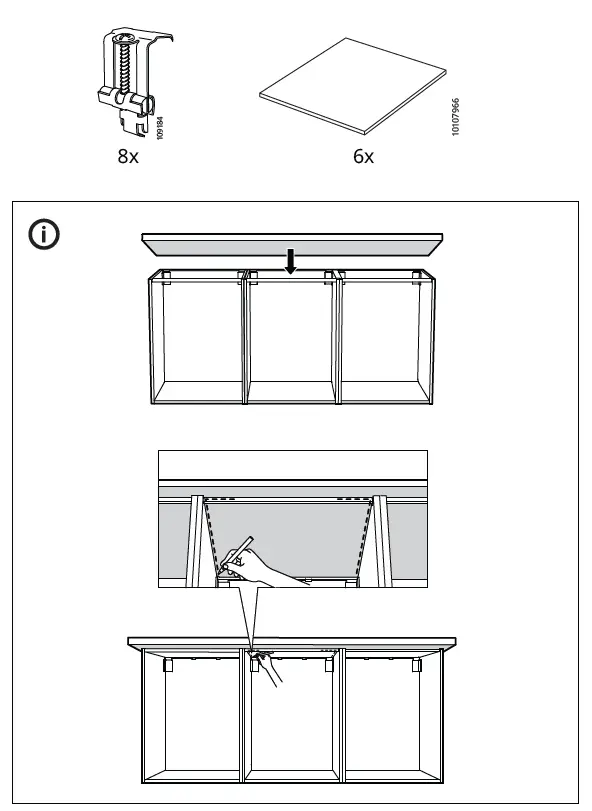 109184

8x

10107966

6x