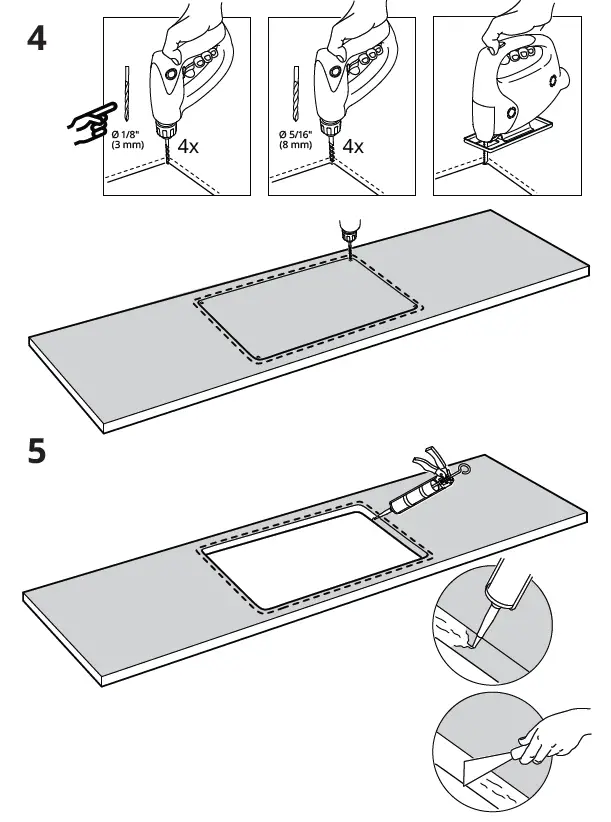 4

Ø 1/8"
(3 mm)

4x

Ø 5/16"
(8 mm)

4x

5