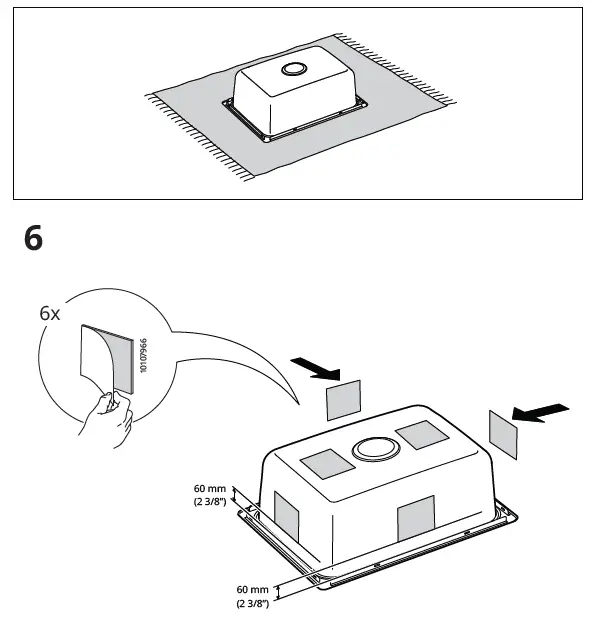 6

6x

10107966

60 mm
(2 3/8")

60 mm
(2 3/8")