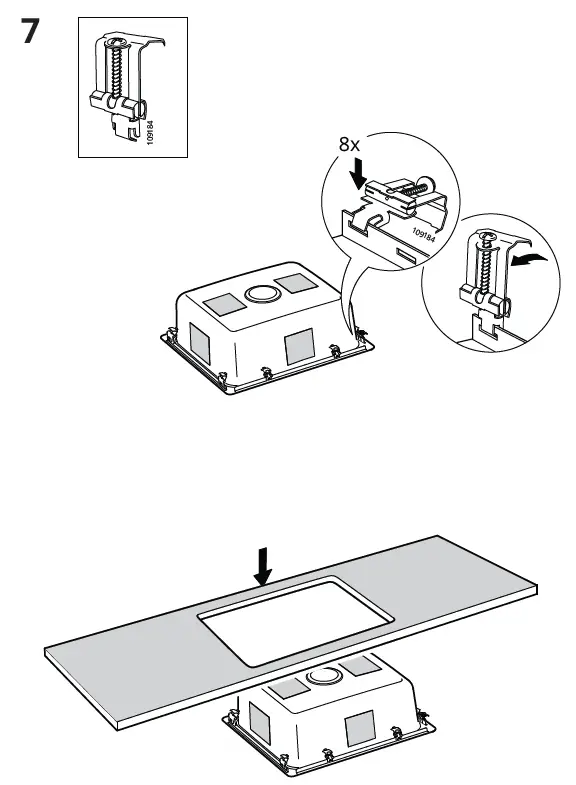 7

109184

8x

109184