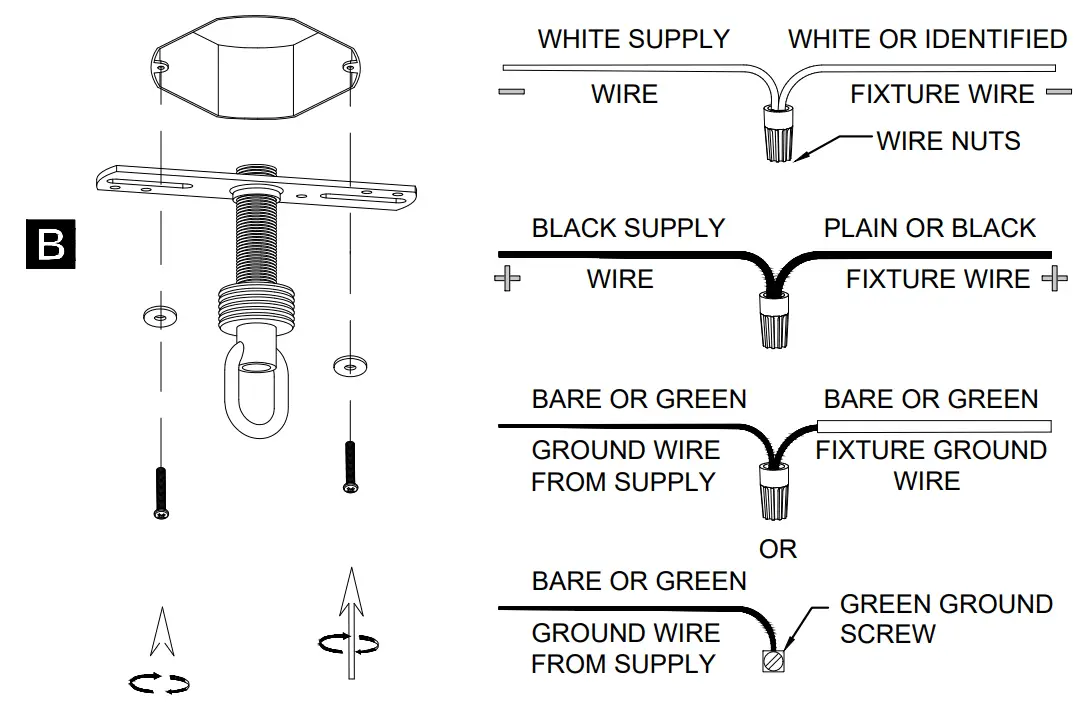 B

WHITE SUPPLY WIRE

WHITE OR IDENTIFIED FIXTURE WIRE

WIRE NUTS

BLACK SUPPLY WIRE

PLAIN OR BLACK FIXTURE WIRE

BARE OR GREEN GROUND WIRE FROM SUPPLY

BARE OR GREEN FIXTURE GROUND WIRE

OR

BARE OR GREEN GROUND WIRE FROM SUPPLY

GREEN GROUND SCREW