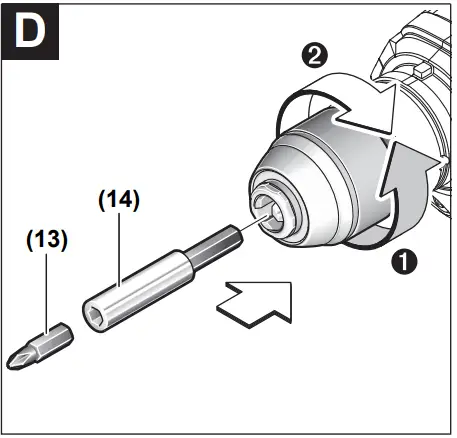 D
2
(14)
(13)
1